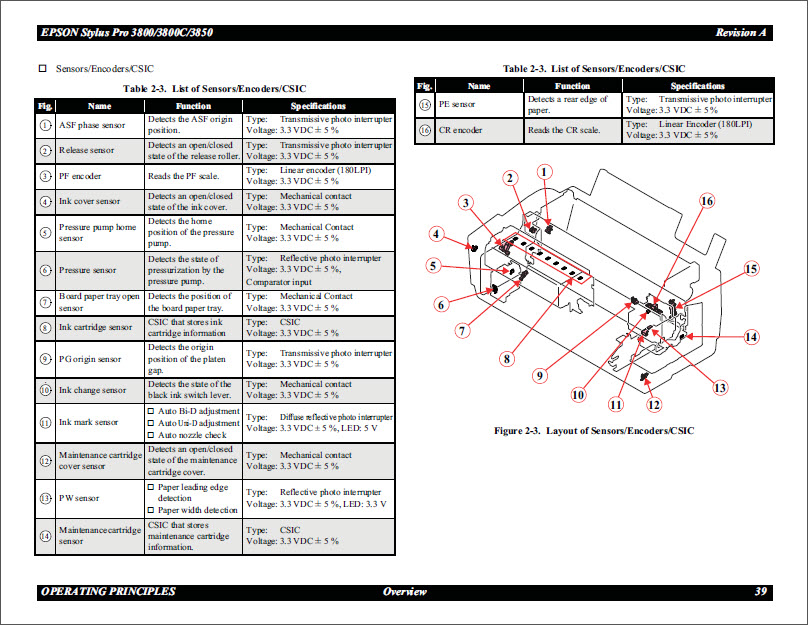 EPSON Stylus Pro 3800/3800C/3850 Revision A

☐ Sensors/Encoders/CSIC

Table 2-3. List of Sensors/Encoders/CSIC

| Fig. | Name | Function | Specifications |
|---|---|---|---|
| ① | ASF phase sensor | Detects the ASF origin position. | Type: Transmissive photo interrupter Voltage: 3.3 VDC ± 5 % |
| ② | Release sensor | Detects an open/closed state of the release roller. | Type: Transmissive photo interrupter Voltage: 3.3 VDC ± 5 % |
| ③ | PF encoder | Reads the PF scale. | Type: Linear encoder (180LPI) Voltage: 3.3 VDC ± 5 % |
| ④ | Ink cover sensor | Detects an open/closed state of the ink cover. | Type: Mechanical contact Voltage: 3.3 VDC ± 5 % |
| ⑤ | Pressure pump home sensor | Detects the home position of the pressure pump. | Type: Mechanical Contact Voltage: 3.3 VDC ± 5 % |
| ⑥ | Pressure sensor | Detects the state of pressurization by the pressure pump. | Type: Reflective photo interrupter Voltage: 3.3 VDC ± 5 %, Comparator input |
| ⑦ | Board paper tray open sensor | Detects the position of the board paper tray. | Type: Mechanical Contact Voltage: 3.3 VDC ± 5 % |
| ⑧ | Ink cartridge sensor | CSIC that stores ink cartridge information | Type: CSIC Voltage: 3.3 VDC ± 5 % |
| ⑨ | PG origin sensor | Detects the origin position of the platen gap. | Type: Transmissive photo interrupter Voltage: 3.3 VDC ± 5 % |
| ⑩ | Ink change sensor | Detects the state of the black ink switch lever. | Type: Mechanical contact Voltage: 3.3 VDC ± 5 % |
| ⑪ | Ink mark sensor | ☐ Auto Bi-D adjustment ☐ Auto Uni-D adjustment ☐ Auto nozzle check | Type: Diffuse reflective photo interrupter Voltage: 3.3 VDC ± 5 %, LED: 5 V |
| ⑫ | Maintenance cartridge cover sensor | Detects an open/closed state of the maintenance cartridge cover. | Type: Mechanical contact Voltage: 3.3 VDC ± 5 % |
| ⑬ | PW sensor | ☐ Paper leading edge detection ☐ Paper width detection | Type: Reflective photo interrupter Voltage: 3.3 VDC ± 5 %, LED: 3.3 V |
| ⑭ | Maintenance cartridge sensor | CSIC that stores maintenance cartridge information. | Type: CSIC Voltage: 3.3 VDC ± 5 % |

Table 2-3. List of Sensors/Encoders/CSIC

| Fig. | Name | Function | Specifications |
|---|---|---|---|
| ⑮ | PE sensor | Detects a rear edge of paper. | Type: Transmissive photo interrupter Voltage: 3.3 VDC ± 5 % |
| ⑯ | CR encoder | Reads the CR scale. | Type: Linear Encoder (180LPI) Voltage: 3.3 VDC ± 5 % |

1 2 3 4 5 6 7 8 9 10 11 12 13 14 15 16

Figure 2-3. Layout of Sensors/Encoders/CSIC

OPERATING PRINCIPLES Overview 39